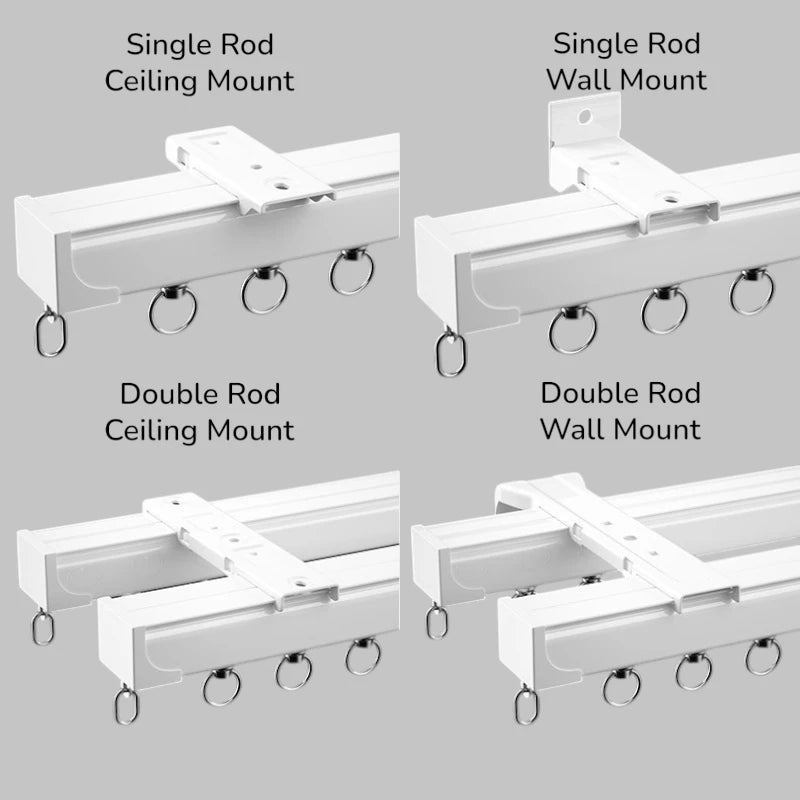 Single Rod
Ceiling Mount

Single Rod
Wall Mount

Double Rod
Ceiling Mount

Double Rod
Wall Mount