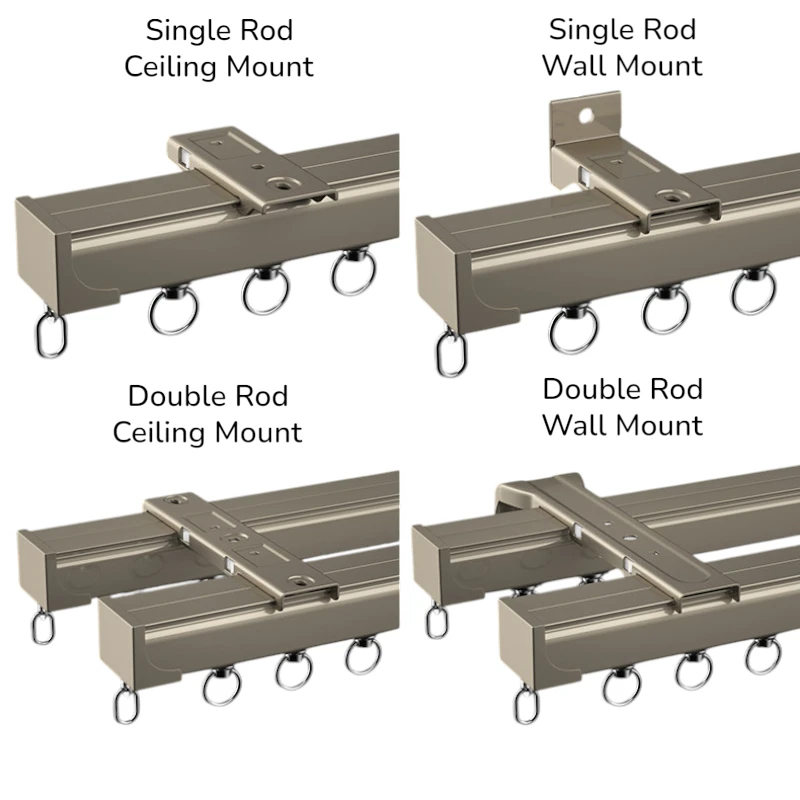 Single Rod
Ceiling Mount

Single Rod
Wall Mount

Double Rod
Ceiling Mount

Double Rod
Wall Mount