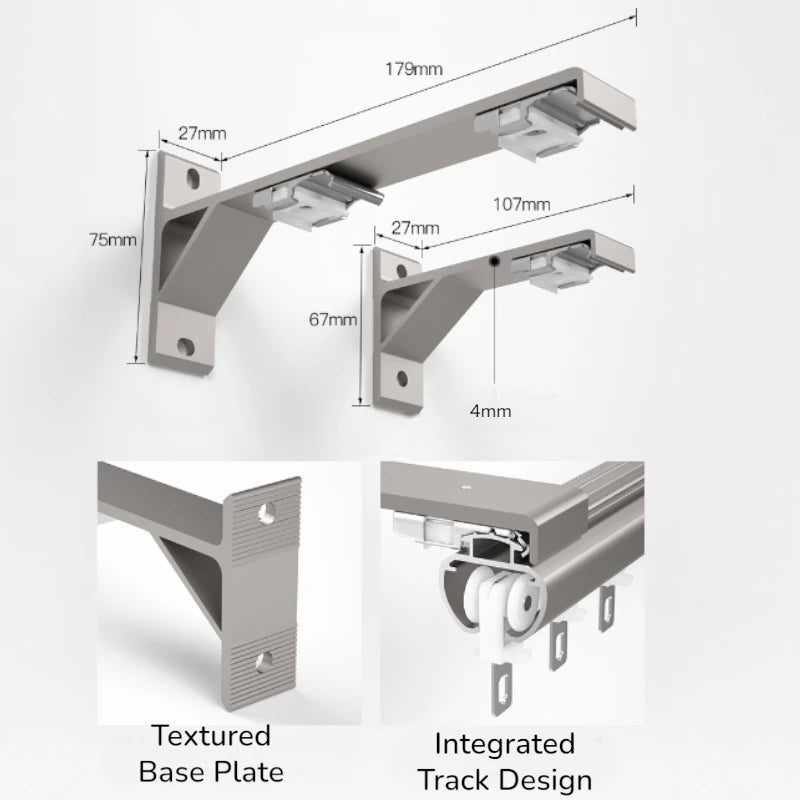 179mm

27mm

75mm

107mm

27mm

67mm

4mm

Textured Base Plate

Integrated Track Design