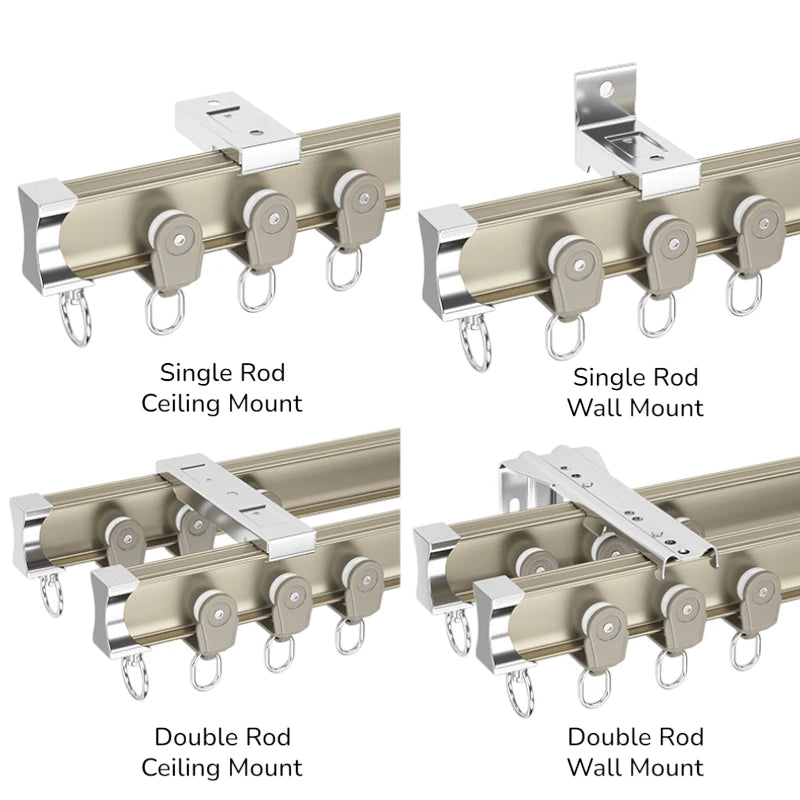 Single Rod
Ceiling Mount

Single Rod
Wall Mount

Double Rod
Ceiling Mount

Double Rod
Wall Mount