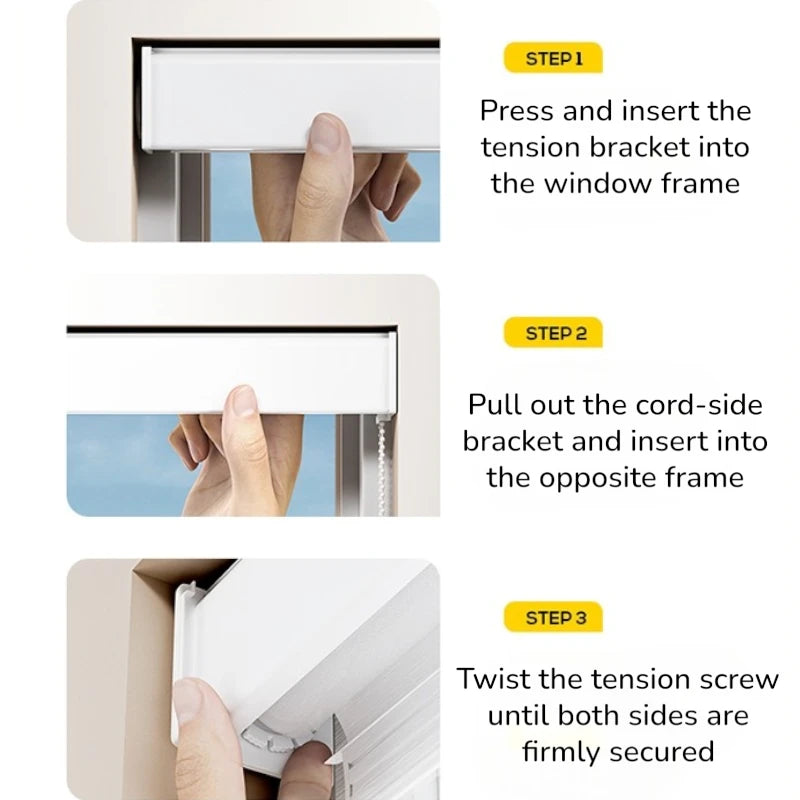 STEP 1

Press and insert the tension bracket into the window frame

STEP 2

Pull out the cord-side bracket and insert into the opposite frame

STEP 3

Twist the tension screw until both sides are firmly secured