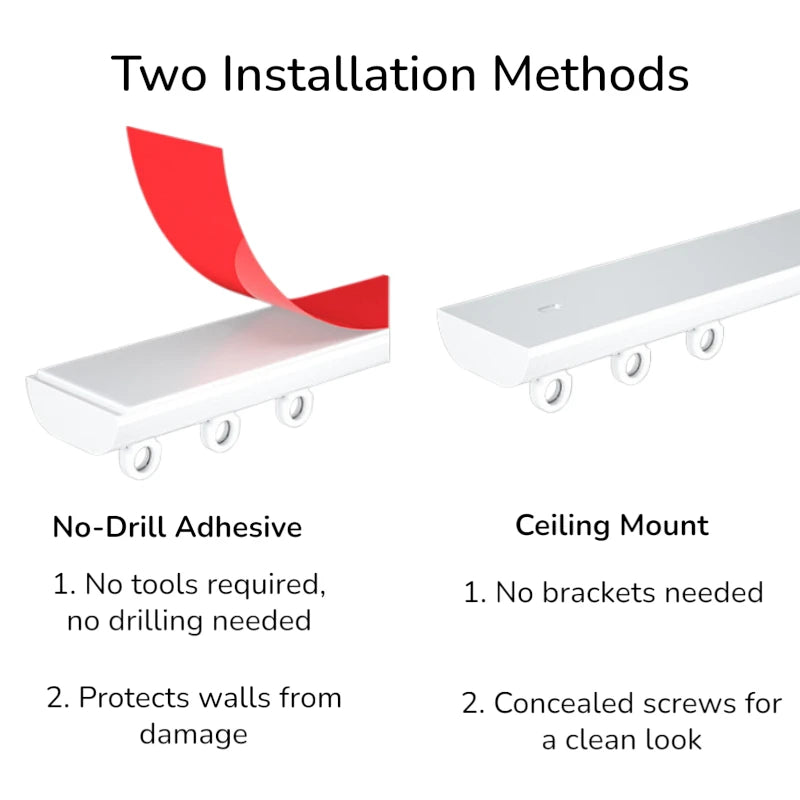 Two Installation Methods

No-Drill Adhesive

1. No tools required, no drilling needed

2. Protects walls from damage

Ceiling Mount

1. No brackets needed

2. Concealed screws for a clean look