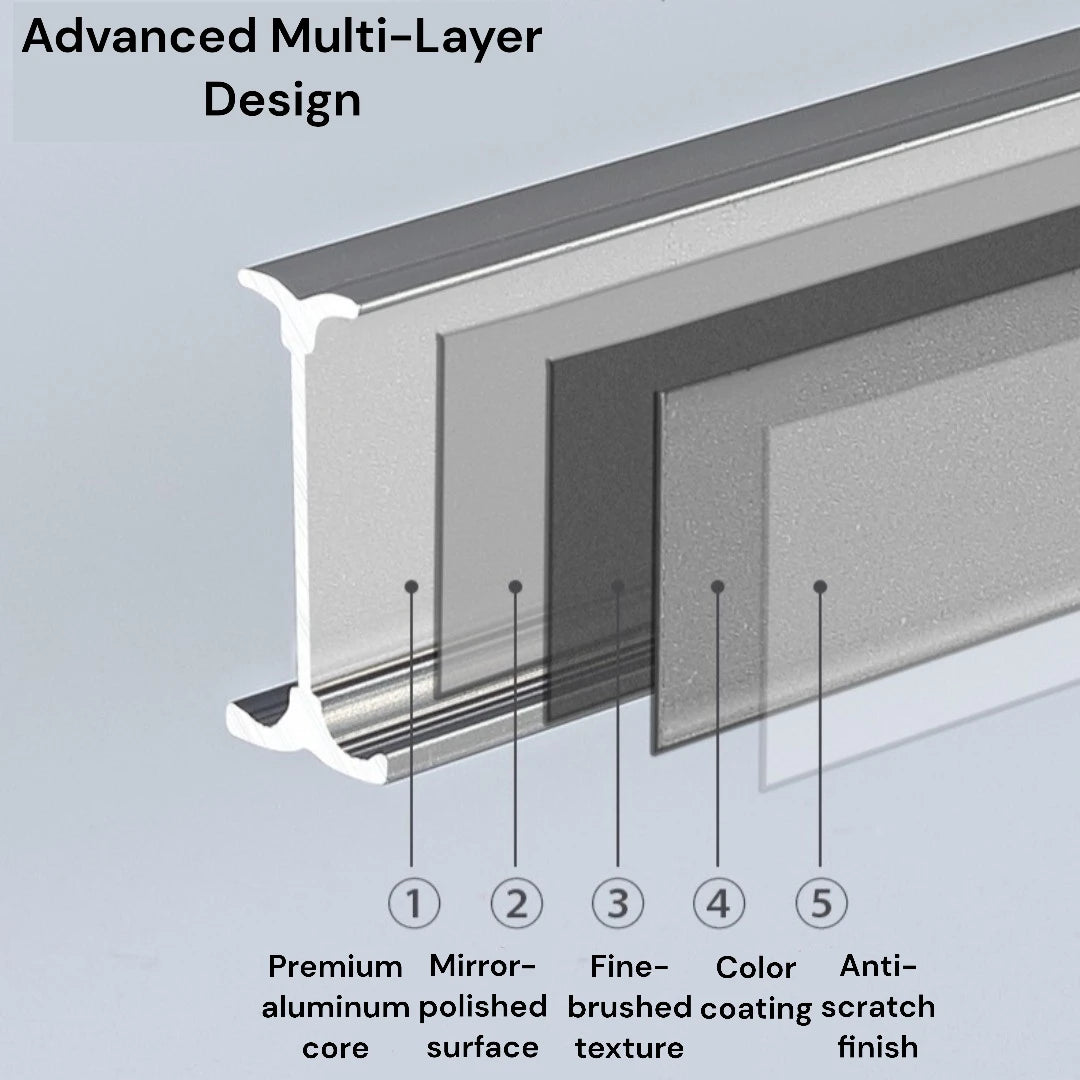 Advanced Multi-Layer Design

①
Premium aluminum core

②
Mirror-polished surface

③
Fine-brushed texture

④
Color coating

⑤
Anti-scratch finish